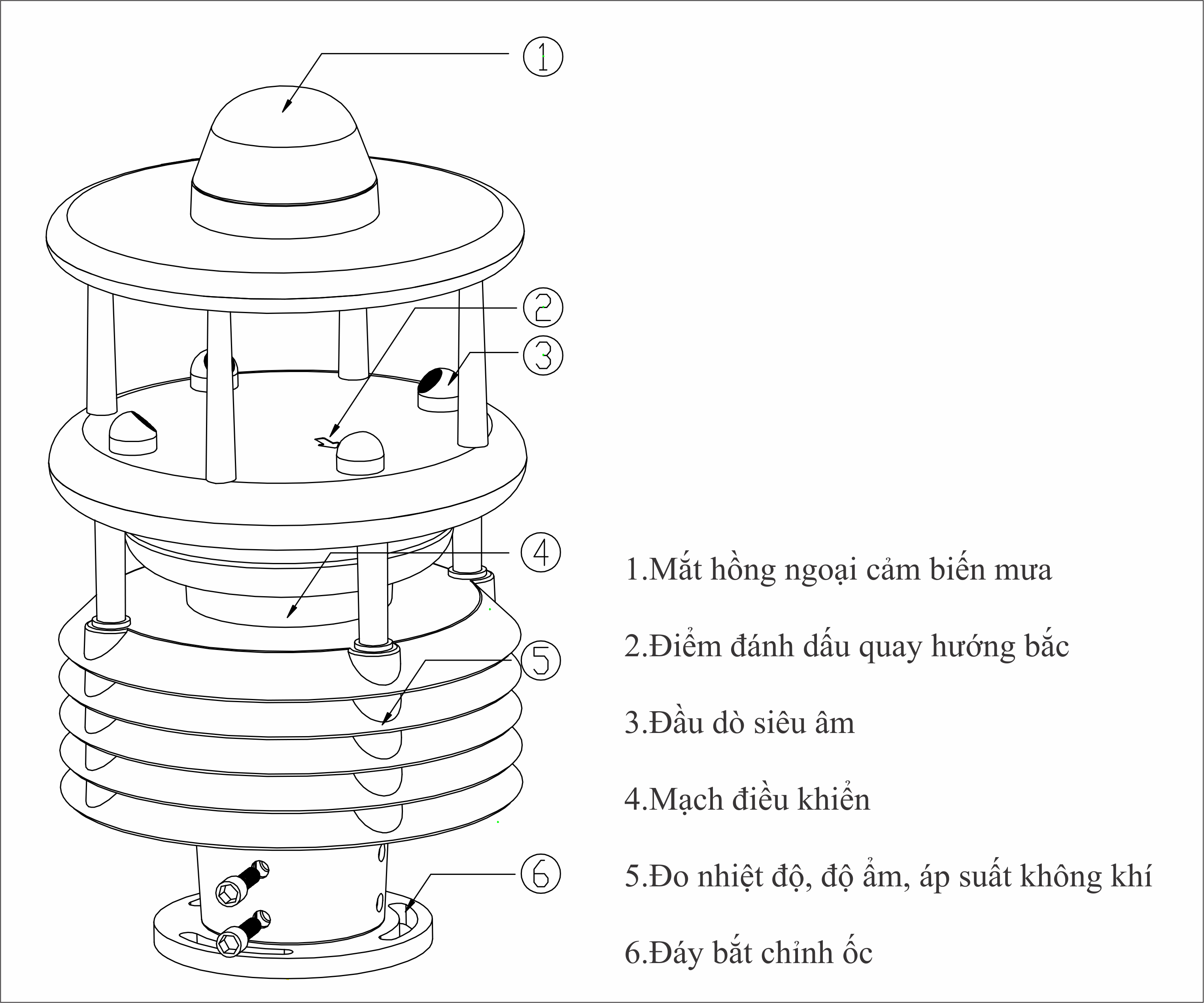 1

2

3

4

5

6

1.Mắt hồng ngoại cảm biến mưa

2.Điểm đánh dấu quay hướng bắc

3.Đầu dò siêu âm

4.Mạch điều khiển

5.Đo nhiệt độ, độ ẩm, áp suất không khí

6.Đáy bắt chỉnh ốc